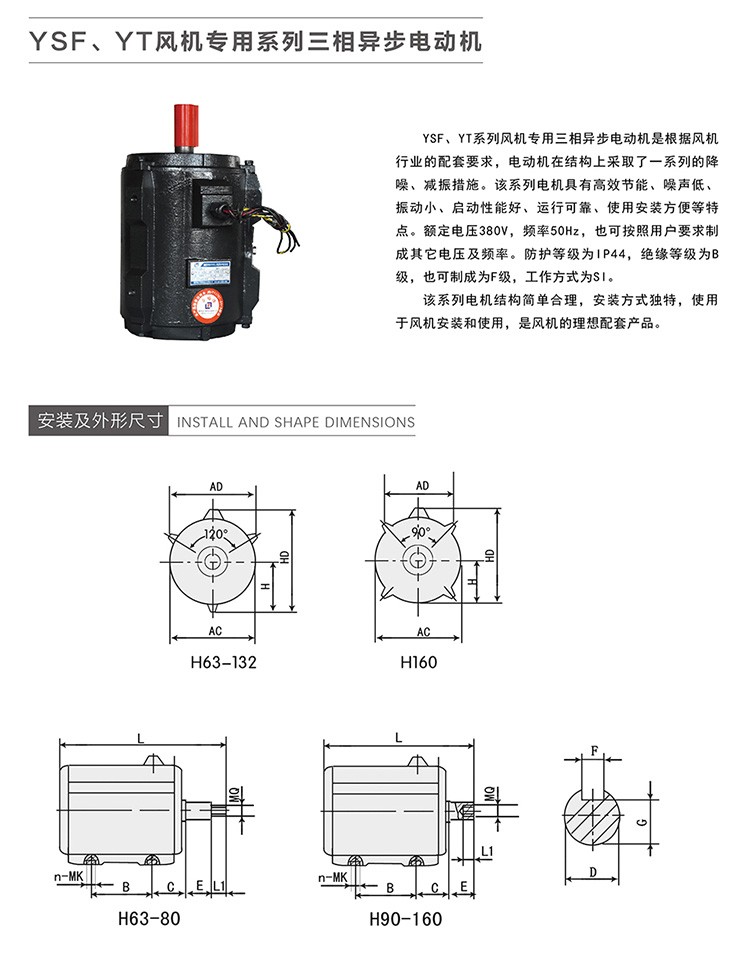 YSF、YT风机专用系列三相异步电动机

YSF、YT系列风机专用三相异步电动机是根据风机行业的配套要求，电动机在结构上采取了一系列的降噪、减振措施。该系列电机具有高效节能、噪声低、振动小、启动性能好、运行可靠、使用安装方便等特点。额定电压380V，频率50Hz，也可按照用户要求制成其它电压及频率。防护等级为IP44，绝缘等级为B级，也可制成为F级，工作方式为SI。

该系列电机结构简单合理，安装方式独特，使用于风机安装和使用，是风机的理想配套产品。

安装及外形尺寸 INSTALL AND SHAPE DIMENSIONS

AD
120°
HD
H
AC
H63-132

AD
90°
HD
H
AC
H160

L
MQ
n-MK
B
C
E
L1
H63-80

L
MQ
L1
n-MK
B
C
E
H90-160

F
G
D